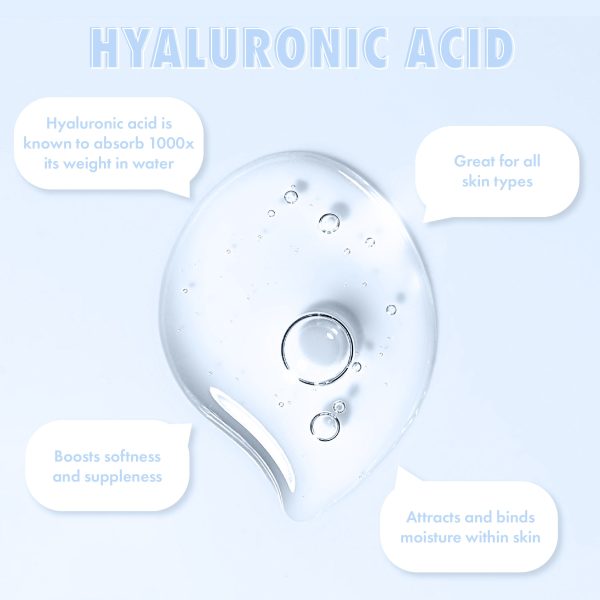 HYALURONIC ACID

Hyaluronic acid is known to absorb 1000x its weight in water

Great for all skin types

Boosts softness and suppleness

Attracts and binds moisture within skin